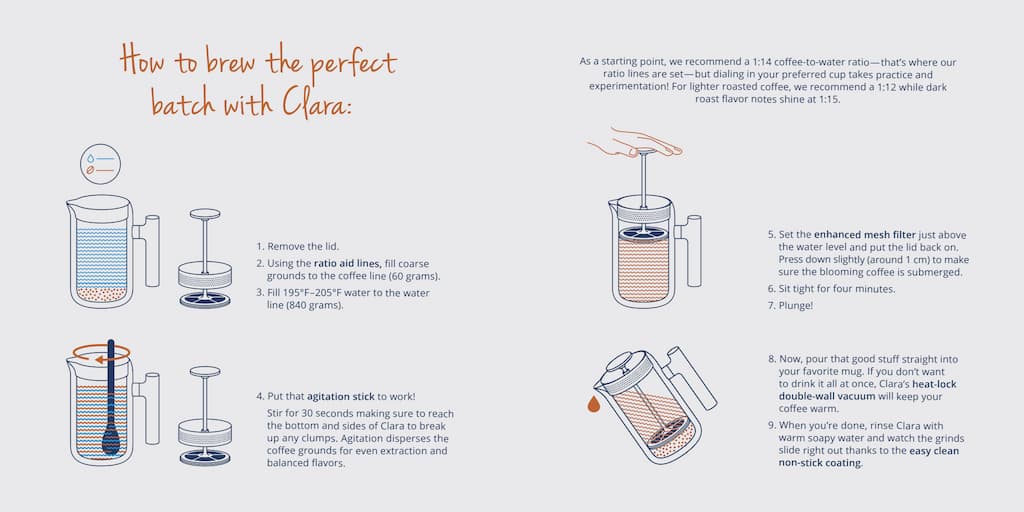 How to brew the perfect batch with Clara:

1. Remove the lid.

2. Using the ratio aid lines, fill coarse grounds to the coffee line (60 grams).

3. Fill 195°F–205°F water to the water line (840 grams).

4. Put that agitation stick to work!

Stir for 30 seconds making sure to reach the bottom and sides of Clara to break up any clumps. Agitation disperses the coffee grounds for even extraction and balanced flavors.

As a starting point, we recommend a 1:14 coffee-to-water ratio—that's where our ratio lines are set—but dialing in your preferred cup takes practice and experimentation! For lighter roasted coffee, we recommend a 1:12 while dark roast flavor notes shine at 1:15.

5. Set the enhanced mesh filter just above the water level and put the lid back on. Press down slightly (around 1 cm) to make sure the blooming coffee is submerged.

6. Sit tight for four minutes.

7. Plunge!

8. Now, pour that good stuff straight into your favorite mug. If you don't want to drink it all at once, Clara's heat-lock double-wall vacuum will keep your coffee warm.

9. When you're done, rinse Clara with warm soapy water and watch the grinds slide right out thanks to the easy clean non-stick coating.