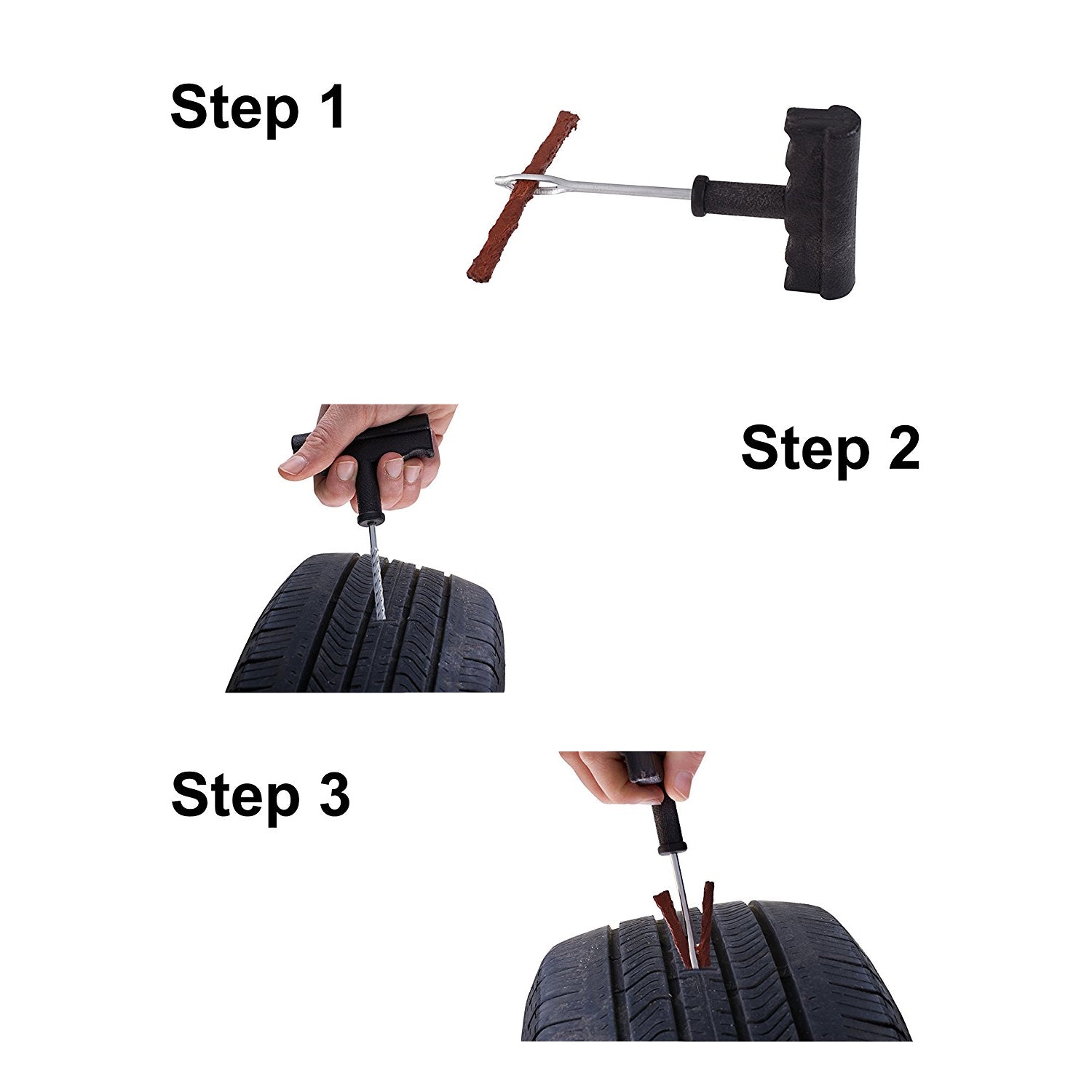 Step 1

Step 2

Step 3