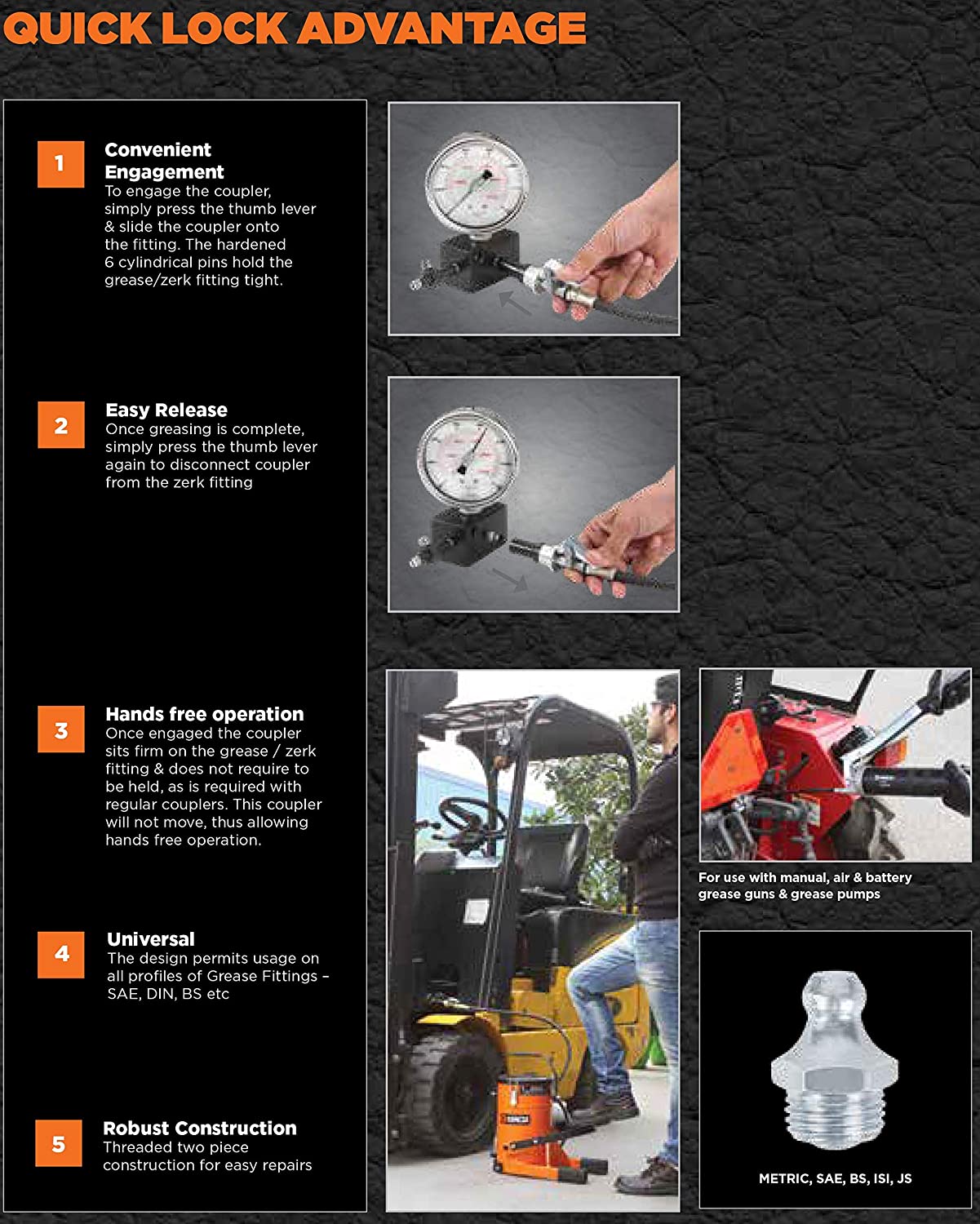 QUICK LOCK ADVANTAGE

1
Convenient Engagement
To engage the coupler, simply press the thumb lever & slide the coupler onto the fitting. The hardened 6 cylindrical pins hold the grease/zerk fitting tight.

2
Easy Release
Once greasing is complete, simply press the thumb lever again to disconnect coupler from the zerk fitting

3
Hands free operation
Once engaged the coupler sits firm on the grease / zerk fitting & does not require to be held, as is required with regular couplers. This coupler will not move, thus allowing hands free operation.

4
Universal
The design permits usage on all profiles of Grease Fittings – SAE, DIN, BS etc

5
Robust Construction
Threaded two piece construction for easy repairs

For use with manual, air & battery grease guns & grease pumps

METRIC, SAE, BS, ISI, JS