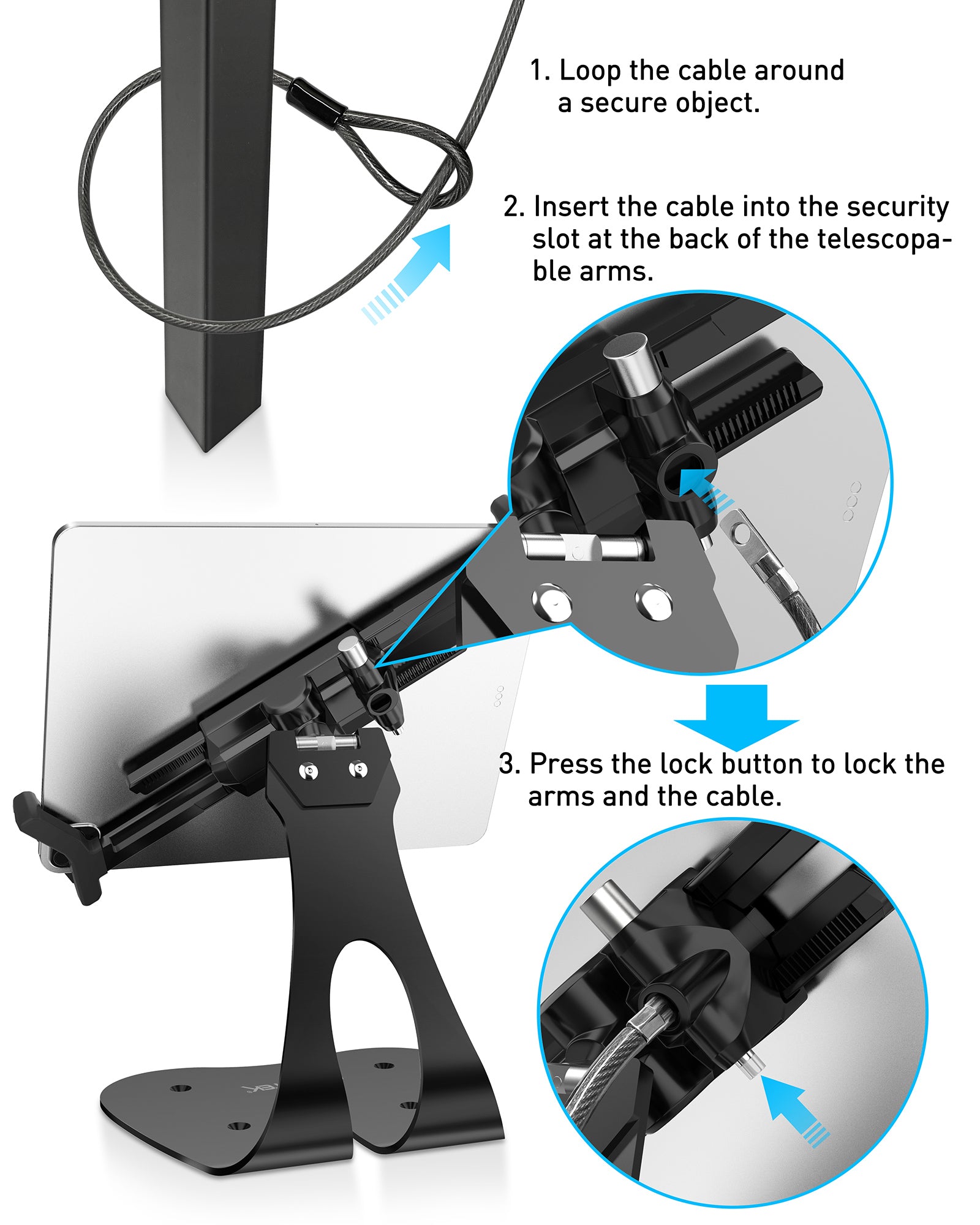 1. Loop the cable around a secure object.

2. Insert the cable into the security slot at the back of the telescopable arms.

3. Press the lock button to lock the arms and the cable.